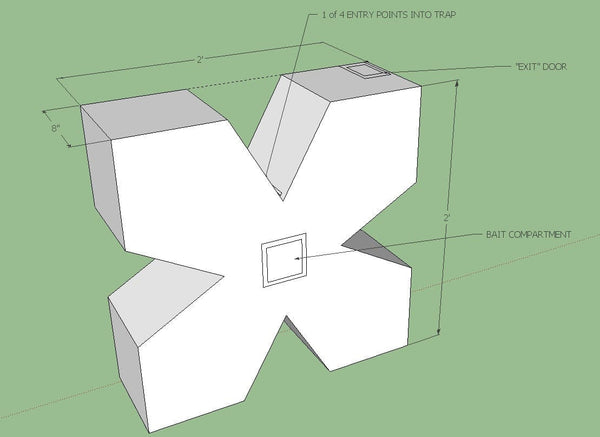 1 of 4 ENTRY POINTS INTO TRAP

2'

"EXIT" DOOR

8"

2'

BAIT COMPARTMENT